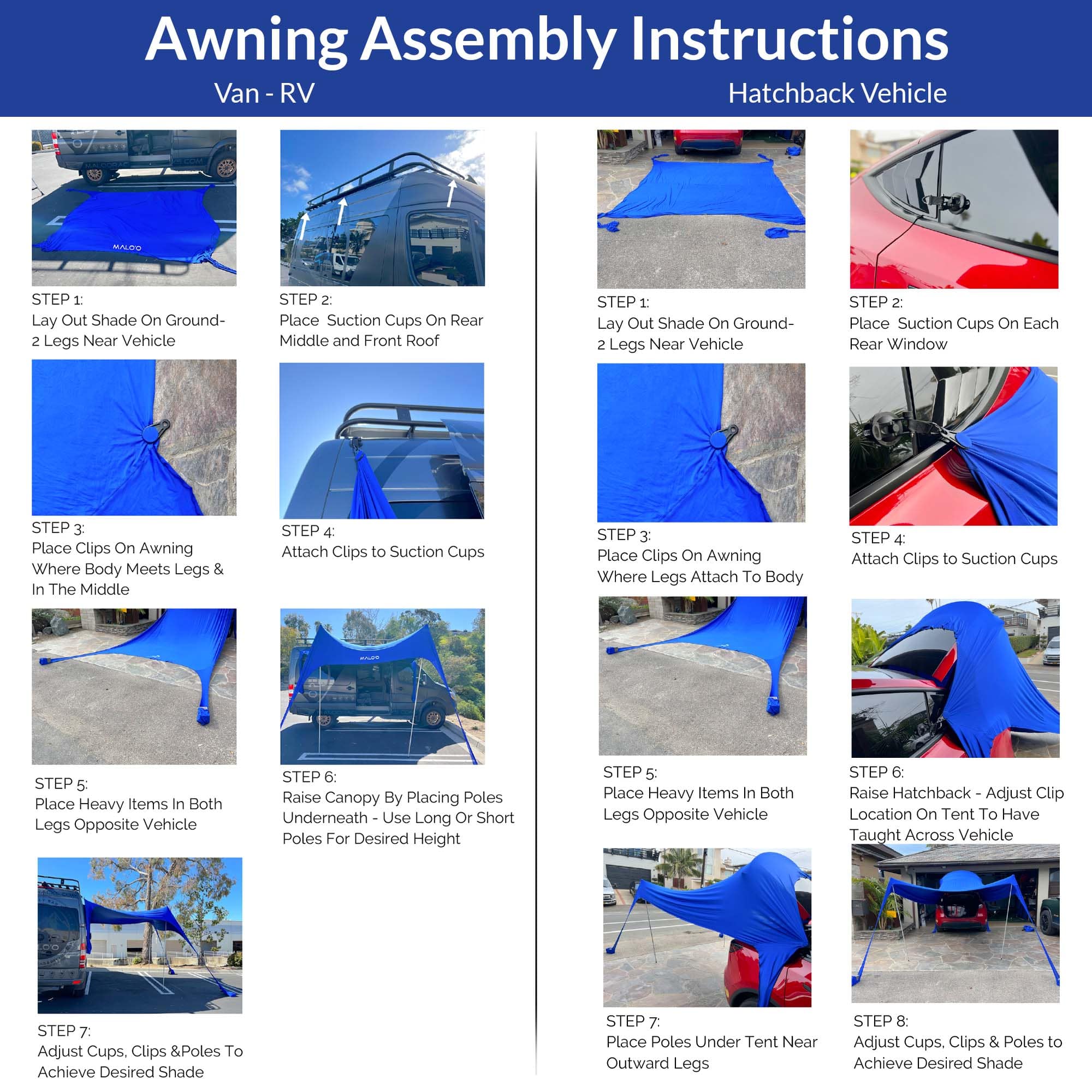 Awning Assembly Instructions

Van - RV

MALO'O

STEP 1:
Lay Out Shade On Ground-
2 Legs Near Vehicle

STEP 2:
Place Suction Cups On Rear Middle and Front Roof

STEP 3:
Place Clips On Awning Where Body Meets Legs & In The Middle

STEP 4:
Attach Clips to Suction Cups

STEP 5:
Place Heavy Items In Both Legs Opposite Vehicle

MALO'O

STEP 6:
Raise Canopy By Placing Poles Underneath - Use Long Or Short Poles For Desired Height

STEP 7:
Adjust Cups, Clips &Poles To Achieve Desired Shade

Hatchback Vehicle

STEP 1:
Lay Out Shade On Ground-
2 Legs Near Vehicle

STEP 2:
Place Suction Cups On Each Rear Window

STEP 3:
Place Clips On Awning Where Legs Attach To Body

STEP 4:
Attach Clips to Suction Cups

STEP 5:
Place Heavy Items In Both Legs Opposite Vehicle

STEP 6:
Raise Hatchback - Adjust Clip Location On Tent To Have Taught Across Vehicle

STEP 7:
Place Poles Under Tent Near Outward Legs

STEP 8:
Adjust Cups, Clips & Poles to Achieve Desired Shade