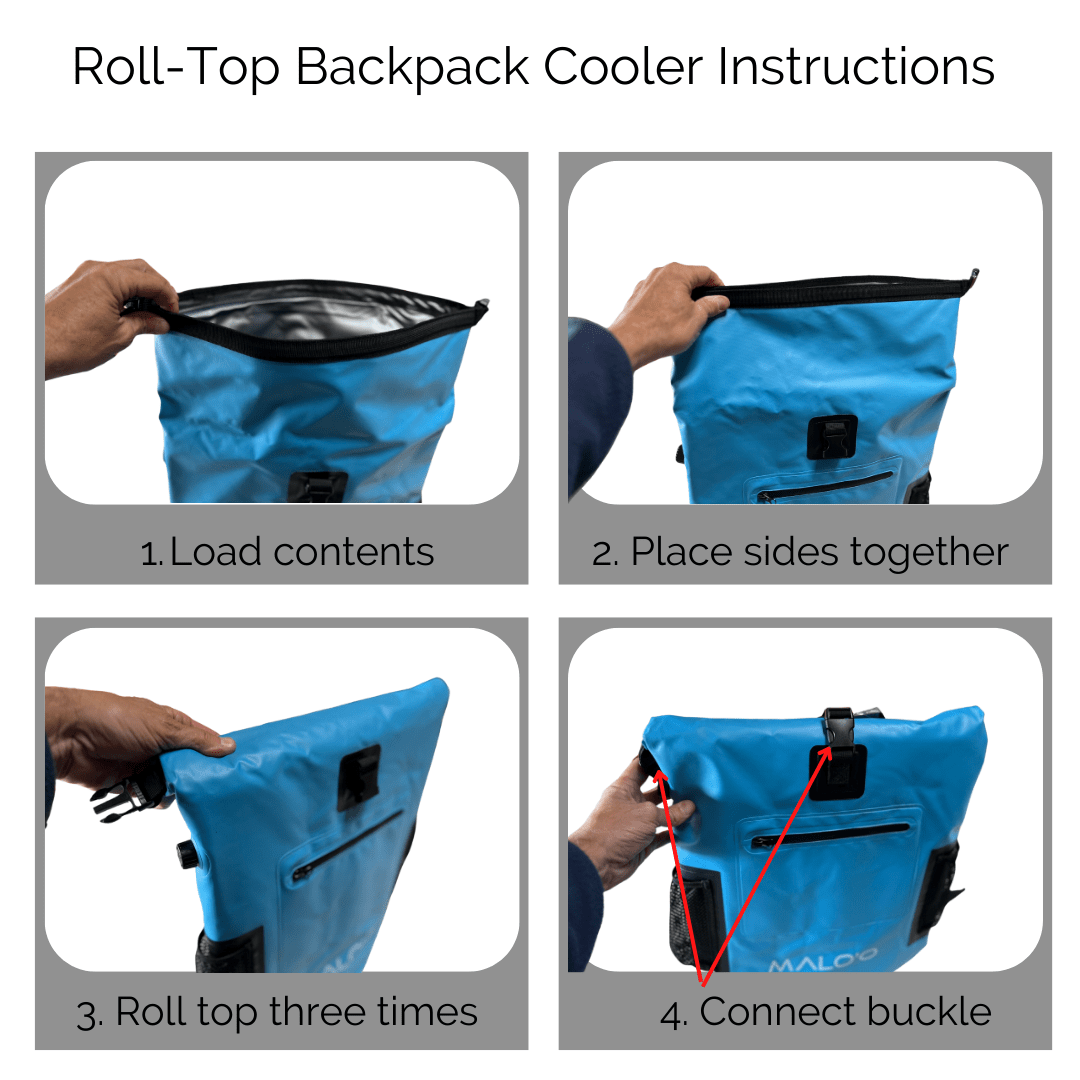 Roll-Top Backpack Cooler Instructions

1. Load contents

2. Place sides together

MALO

3. Roll top three times

MALO'O

4. Connect buckle